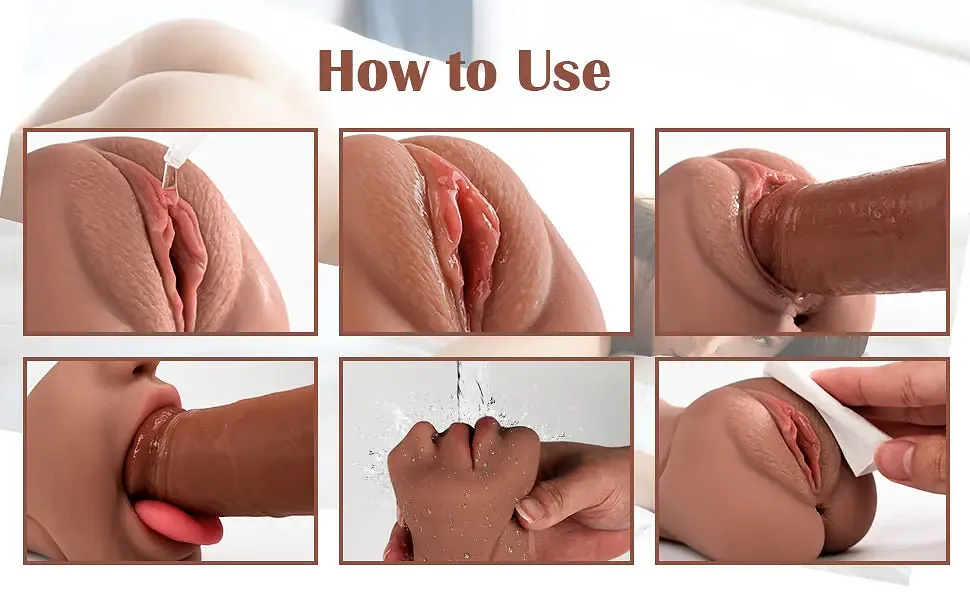 How to Use