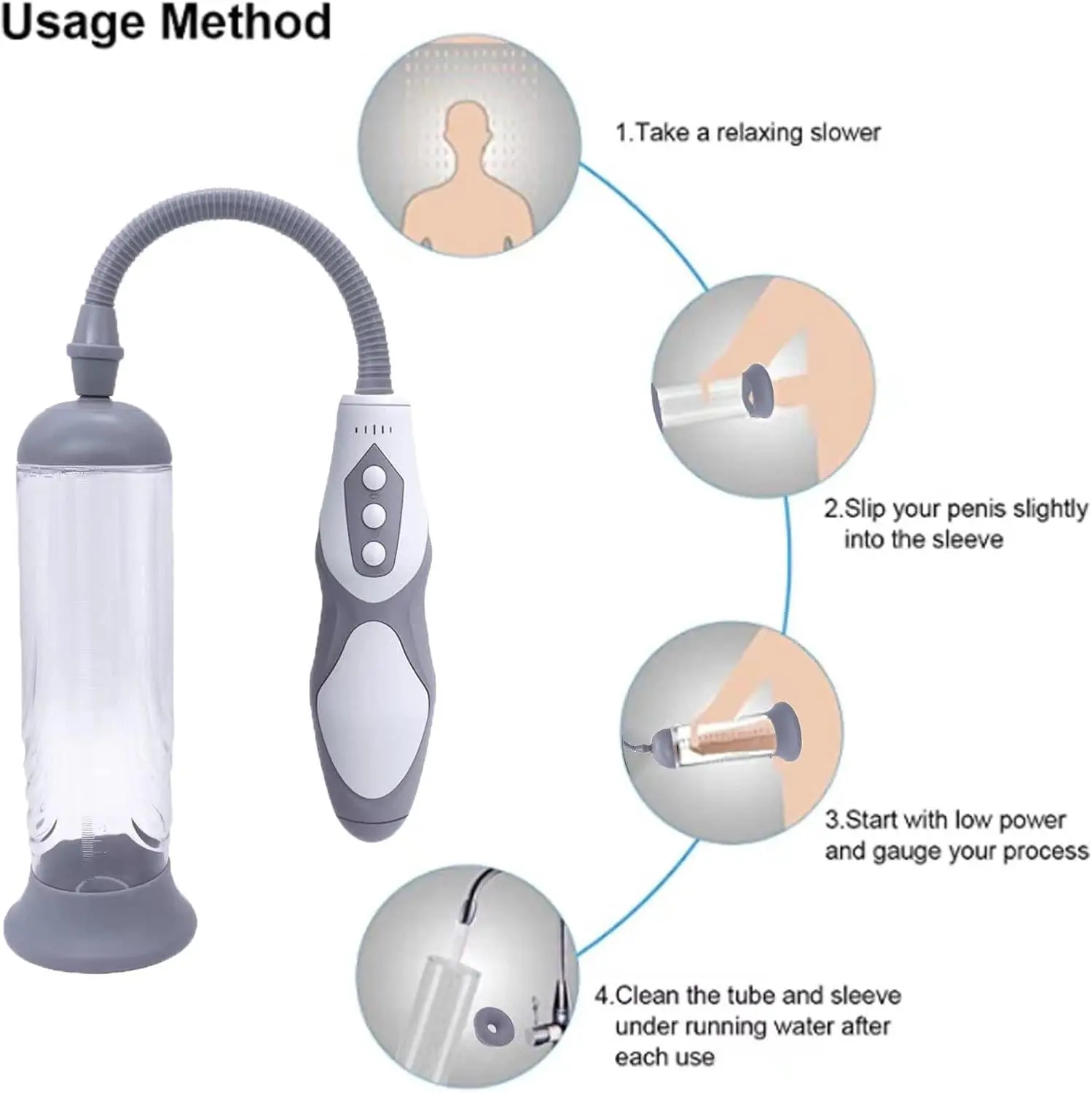 Usage Method

1.Take a relaxing slower

2.Slip your penis slightly into the sleeve

3.Start with low power and gauge your process

4.Clean the tube and sleeve under running water after each use